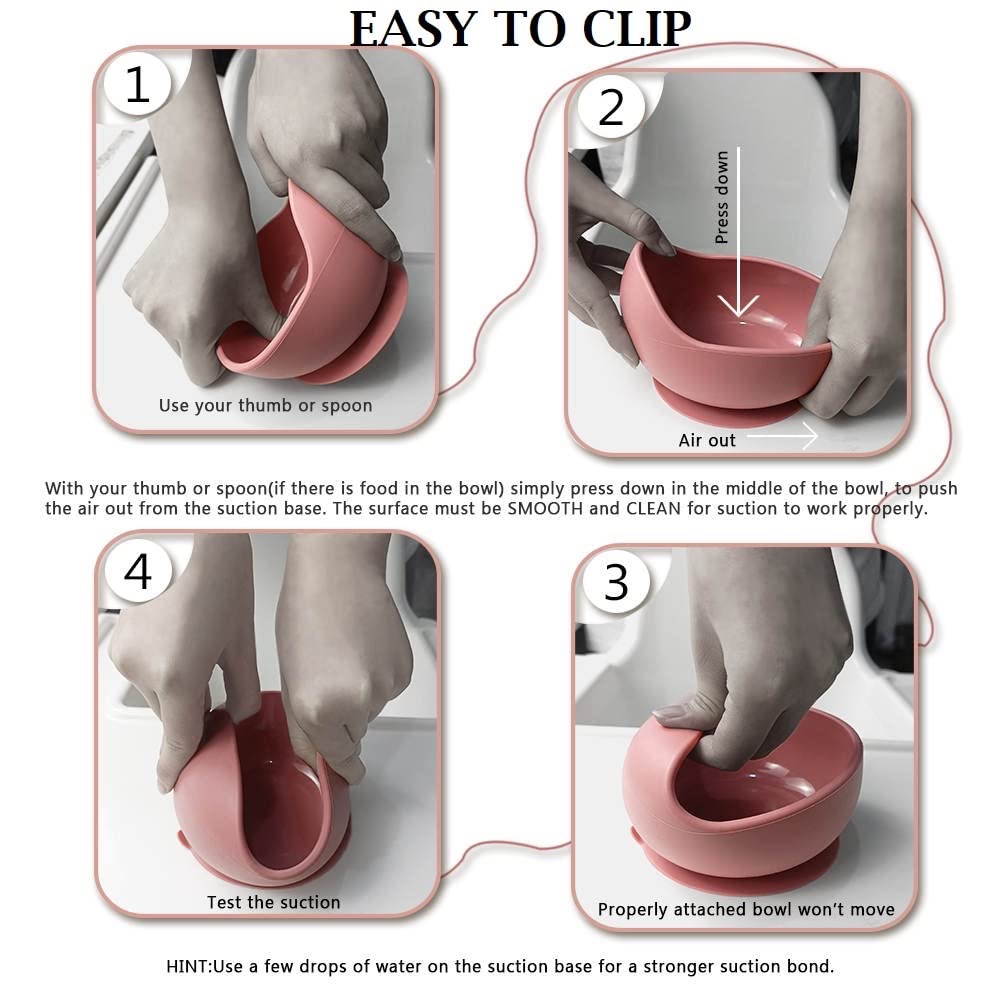 EASY TO CLIP

1

Use your thumb or spoon

2

Press down

Air out

With your thumb or spoon(if there is food in the bowl) simply press down in the middle of the bowl, to push the air out from the suction base. The surface must be SMOOTH and CLEAN for suction to work properly.

4

Test the suction

3

Properly attached bowl won't move

HINT:Use a few drops of water on the suction base for a stronger suction bond.